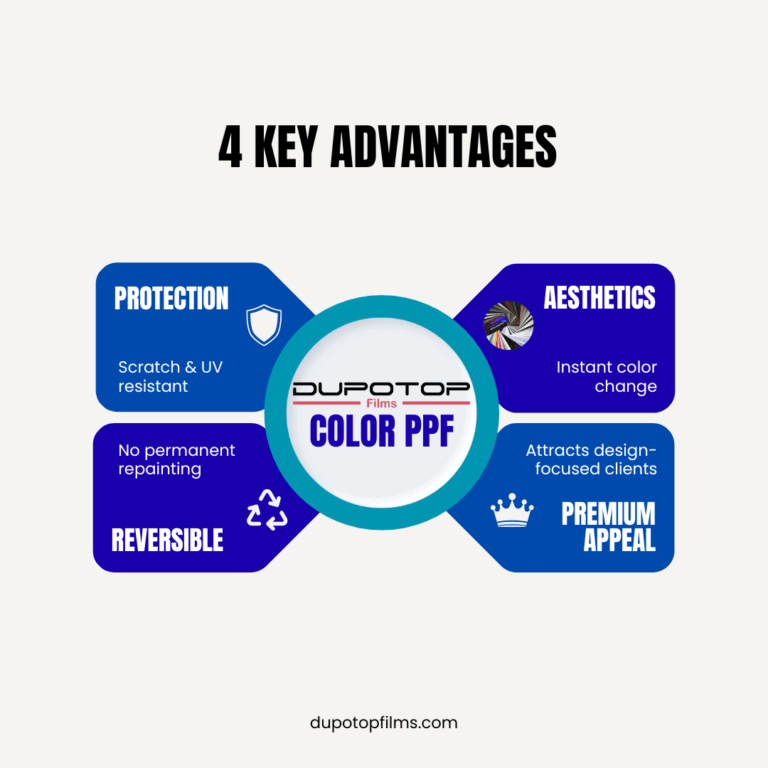 4 KEY ADVANTAGES

PROTECTION

Scratch & UV resistant

AESTHETICS

Instant color change

DUPOTOP
Films
COLOR PPF

No permanent repainting

REVERSIBLE

Attracts design-focused clients

PREMIUM APPEAL

dupotopfilms.com